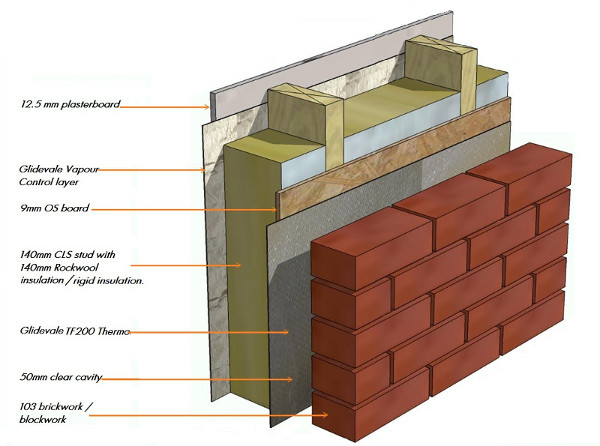 12.5 mm plasterboard

Glidevale Vapour Control layer

9mm OS board

140mm CLS stud with 140mm Rockwool insulation / rigid insulation.

Glidevale TF200 Thermo

50mm clear cavity

103 brickwork / blockwork